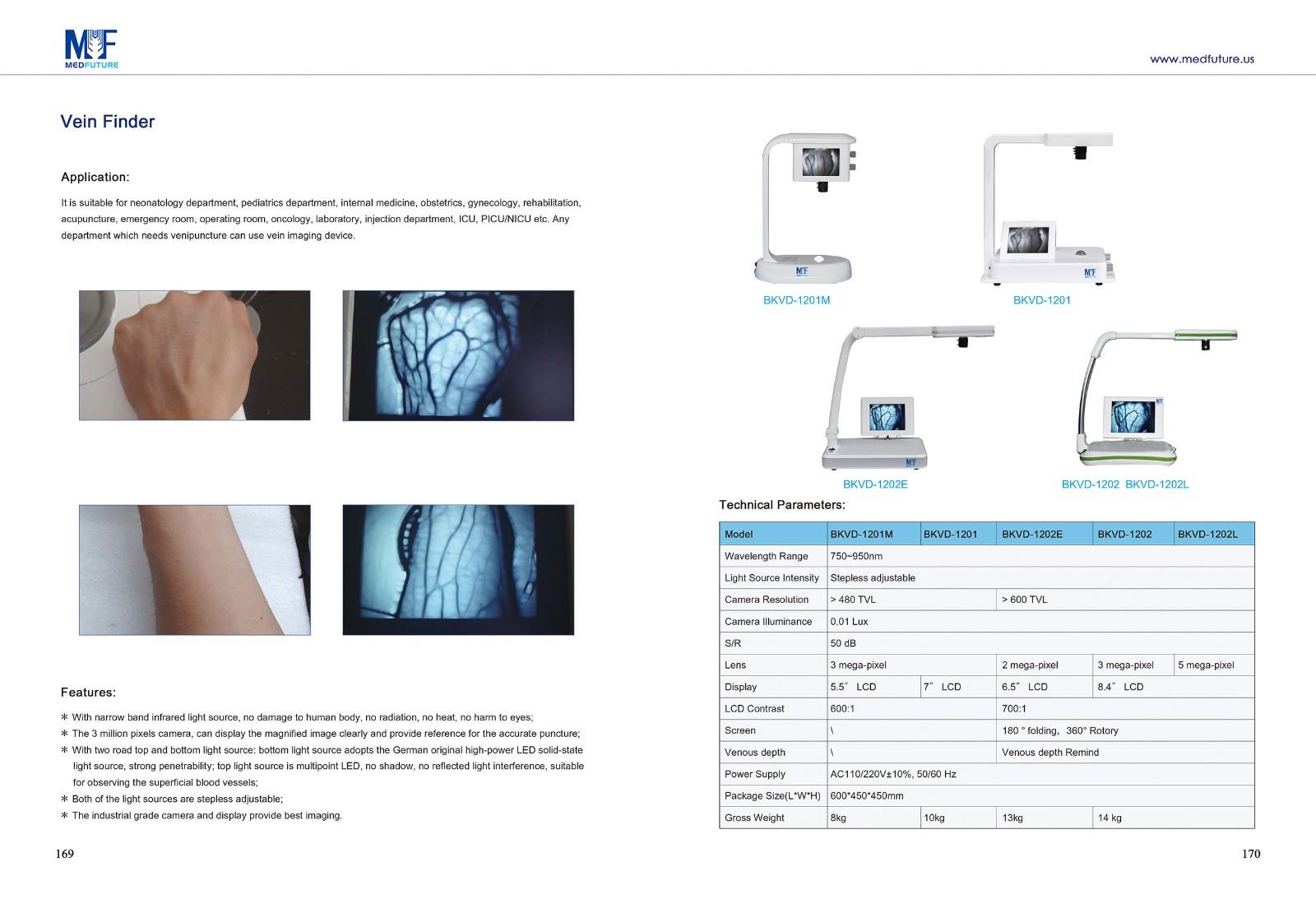 MF
MEDFUTURE

www.medfuture.us

Vein Finder

Application:

It is suitable for neonatology department, pediatrics department, internal medicine, obstetrics, gynecology, rehabilitation, acupuncture, emergency room, operating room, oncology, laboratory, injection department, ICU, PICU/NICU etc. Any department which needs venipuncture can use vein imaging device.

Features:

* With narrow band infrared light source, no damage to human body, no radiation, no heat, no harm to eyes;
* The 3 million pixels camera, can display the magnified image clearly and provide reference for the accurate puncture;
* With two road top and bottom light source: bottom light source adopts the German original high-power LED solid-state light source, strong penetrability; top light source is multipoint LED, no shadow, no reflected light interference, suitable for observing the superficial blood vessels;
* Both of the light sources are stepless adjustable;
* The industrial grade camera and display provide best imaging.

169

BKVD-1201M

BKVD-1201

BKVD-1202E

BKVD-1202 BKVD-1202L

Technical Parameters:

| Model | BKVD-1201M | BKVD-1201 | BKVD-1202E | BKVD-1202 | BKVD-1202L |
|---|---|---|---|---|---|
| Wavelength Range | 750~950nm | | | | |
| Light Source Intensity | Stepless adjustable | | | | |
| Camera Resolution | > 480 TVL | | > 600 TVL | | |
| Camera Illuminance | 0.01 Lux | | | | |
| S/R | 50 dB | | | | |
| Lens | 3 mega-pixel | | 2 mega-pixel | 3 mega-pixel | 5 mega-pixel |
| Display | 5.5″ LCD | 7″ LCD | 6.5″ LCD | 8.4″ LCD | |
| LCD Contrast | 600:1 | | 700:1 | | |
| Screen | \ | | 180 ° folding, 360° Rotory | | |
| Venous depth | \ | | Venous depth Remind | | |
| Power Supply | AC110/220V±10%, 50/60 Hz | | | | |
| Package Size(L*W*H) | 600*450*450mm | | | | |
| Gross Weight | 8kg | 10kg | 13kg | 14 kg | |

170